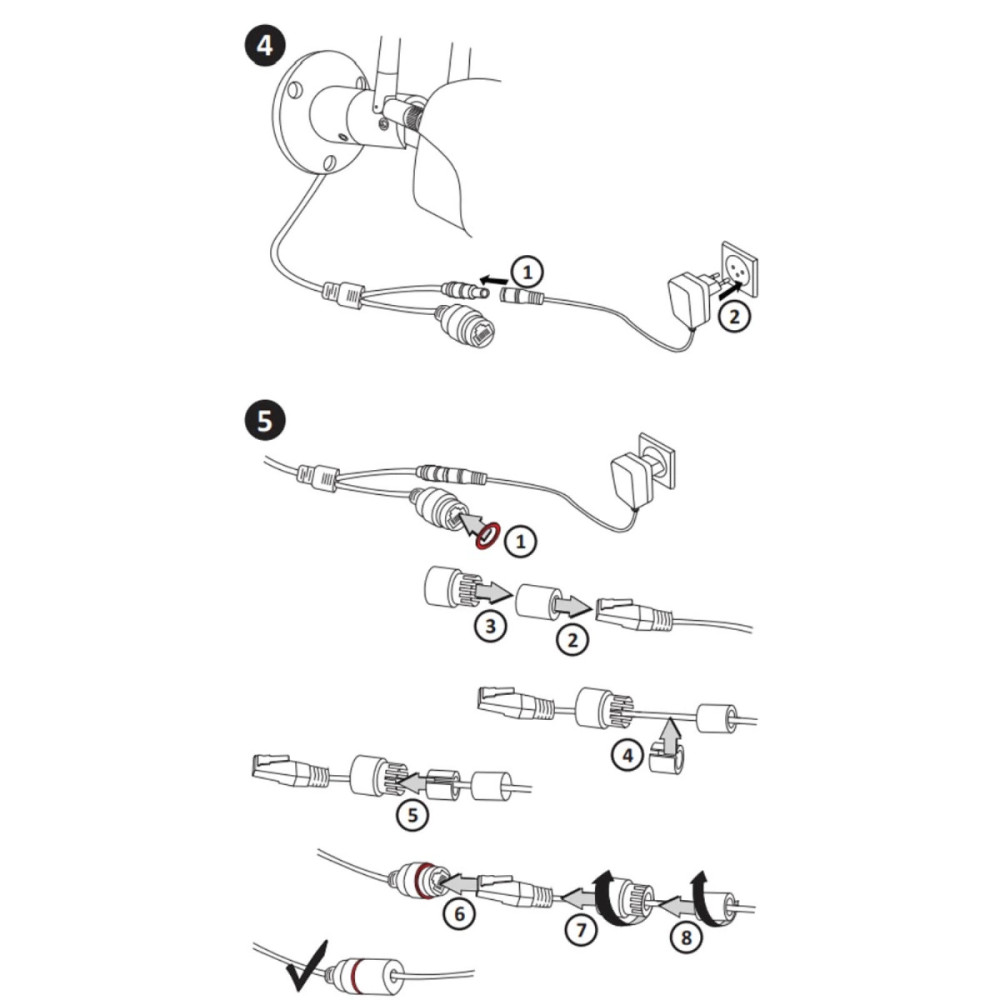 4

1

2

5

1

3

2

4

5

6

7

8